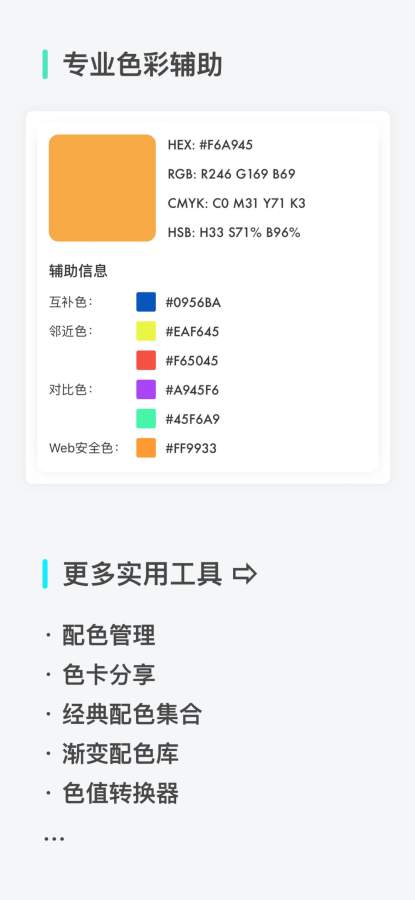 专业色彩辅助

HEX: #F6A945
RGB: R246 G169 B69
CMYK: C0 M31 Y71 K3
HSB: H33 S71% B96%

辅助信息

互补色： #0956BA
邻近色： #EAF645
#F65045
对比色： #A945F6
#45F6A9
Web安全色： #FF9933

更多实用工具 ⇨

· 配色管理
· 色卡分享
· 经典配色集合
· 渐变配色库
· 色值转换器
...