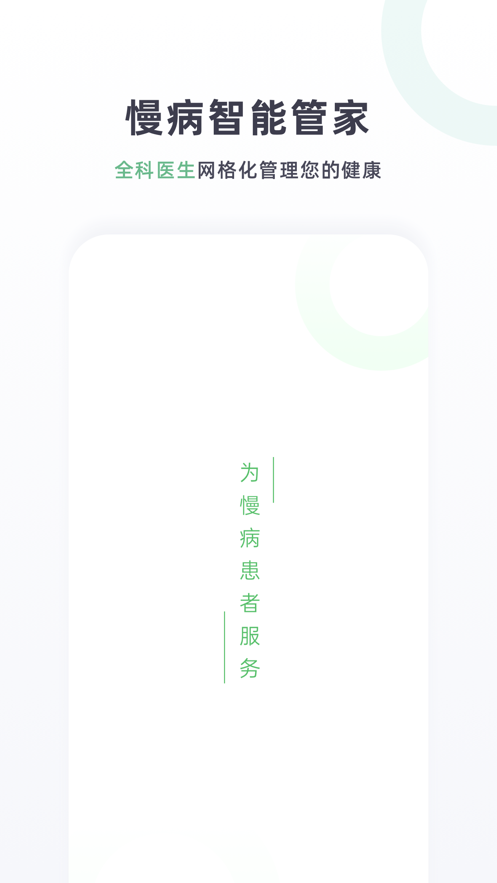 慢病智能管家

全科医生网格化管理您的健康

为慢病患者服务